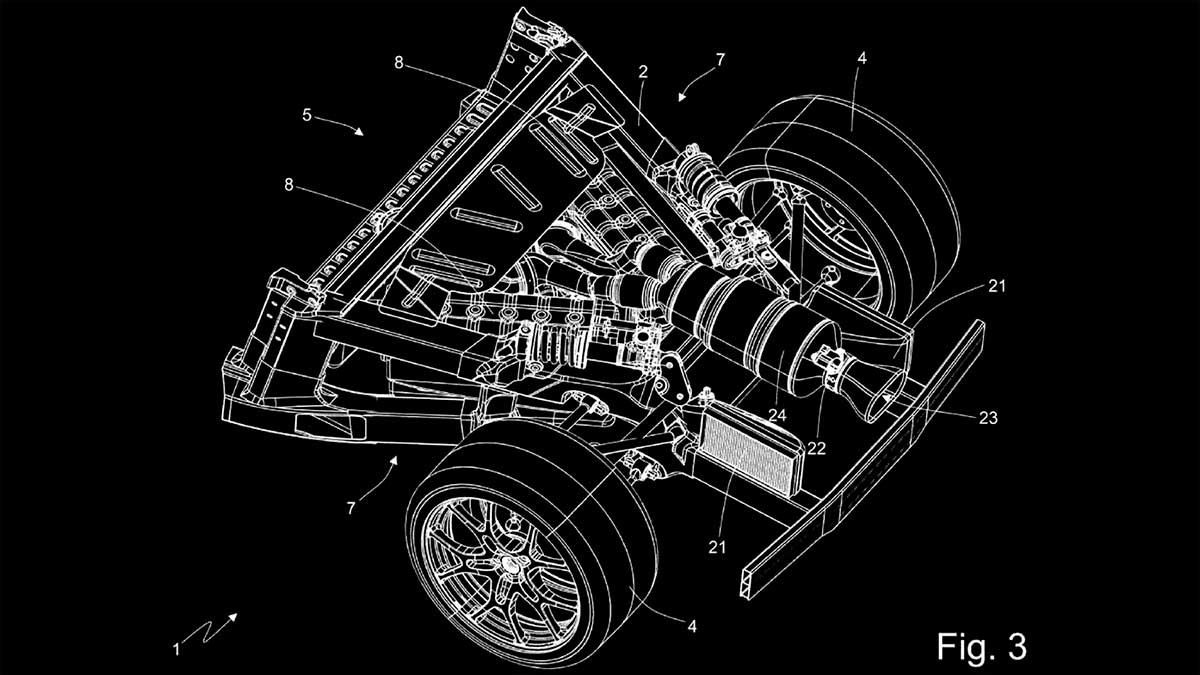 8
2
7
4
5
8
21
24
22
23
7
21
4
1
Fig. 3